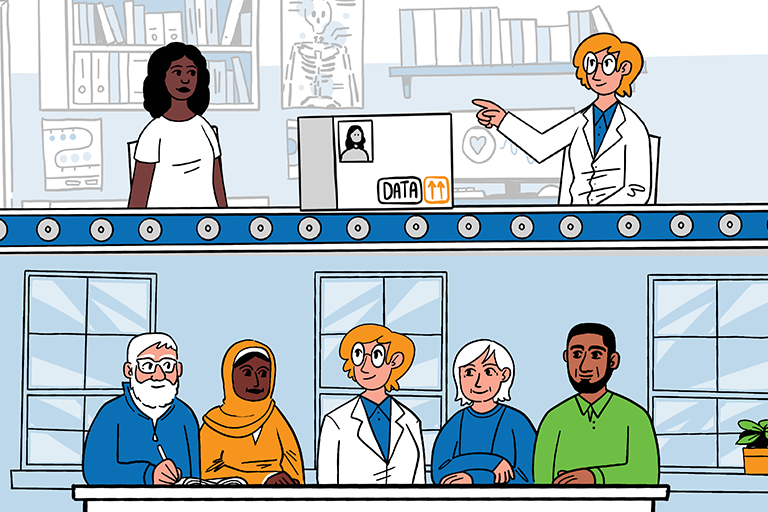 DATA