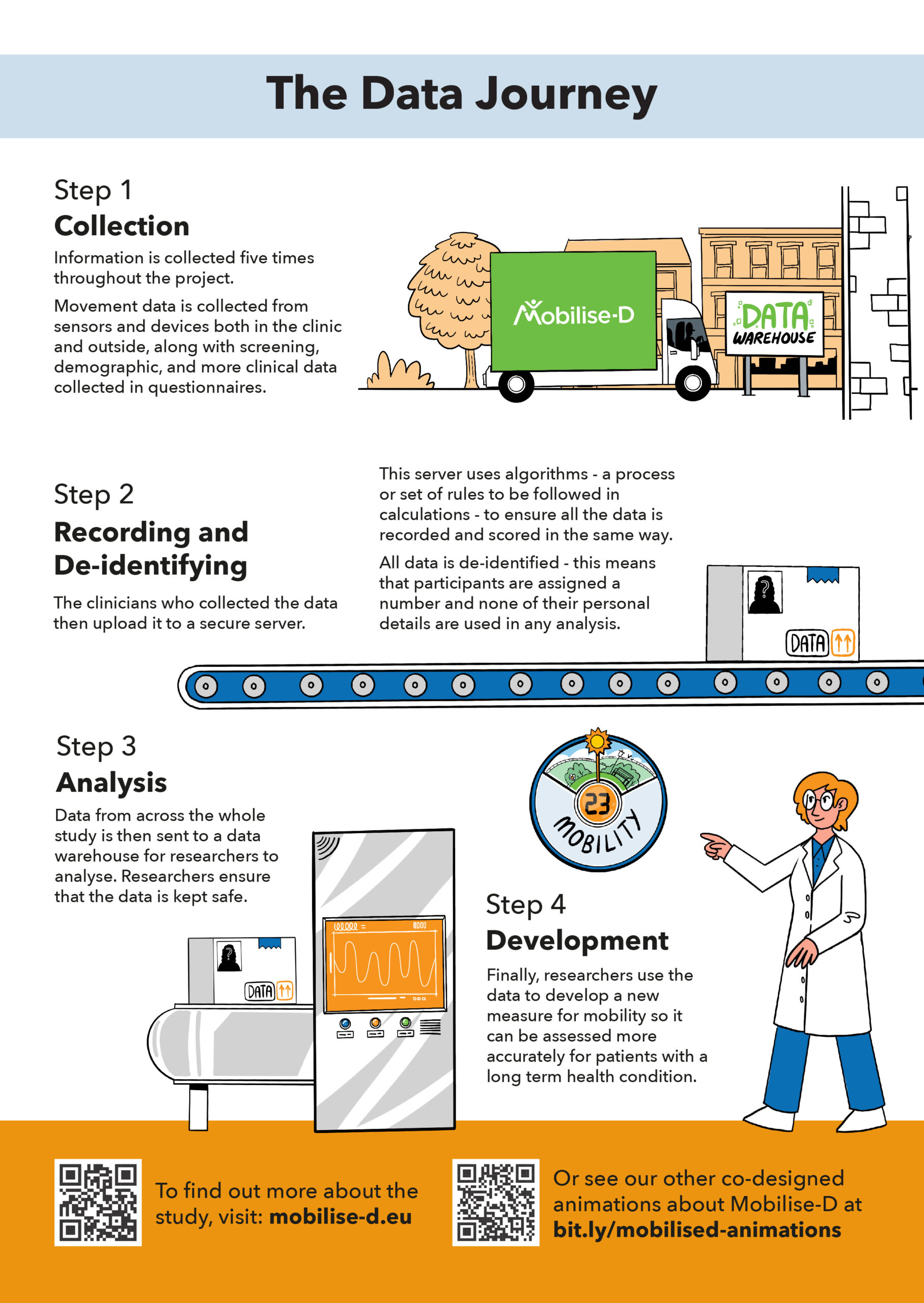 The Data Journey

Step 1
Collection

Information is collected five times throughout the project.

Movement data is collected from sensors and devices both in the clinic and outside, along with screening, demographic, and more clinical data collected in questionnaires.

Mobilise-D

DATA WAREHOUSE

Step 2
Recording and De-identifying

The clinicians who collected the data then upload it to a secure server.

This server uses algorithms - a process or set of rules to be followed in calculations - to ensure all the data is recorded and scored in the same way.

All data is de-identified - this means that participants are assigned a number and none of their personal details are used in any analysis.

DATA

Step 3
Analysis

Data from across the whole study is then sent to a data warehouse for researchers to analyse. Researchers ensure that the data is kept safe.

DATA

23
MOBILITY

Step 4
Development

Finally, researchers use the data to develop a new measure for mobility so it can be assessed more accurately for patients with a long term health condition.

To find out more about the study, visit: mobilise-d.eu

Or see our other co-designed animations about Mobilise-D at bit.ly/mobilised-animations